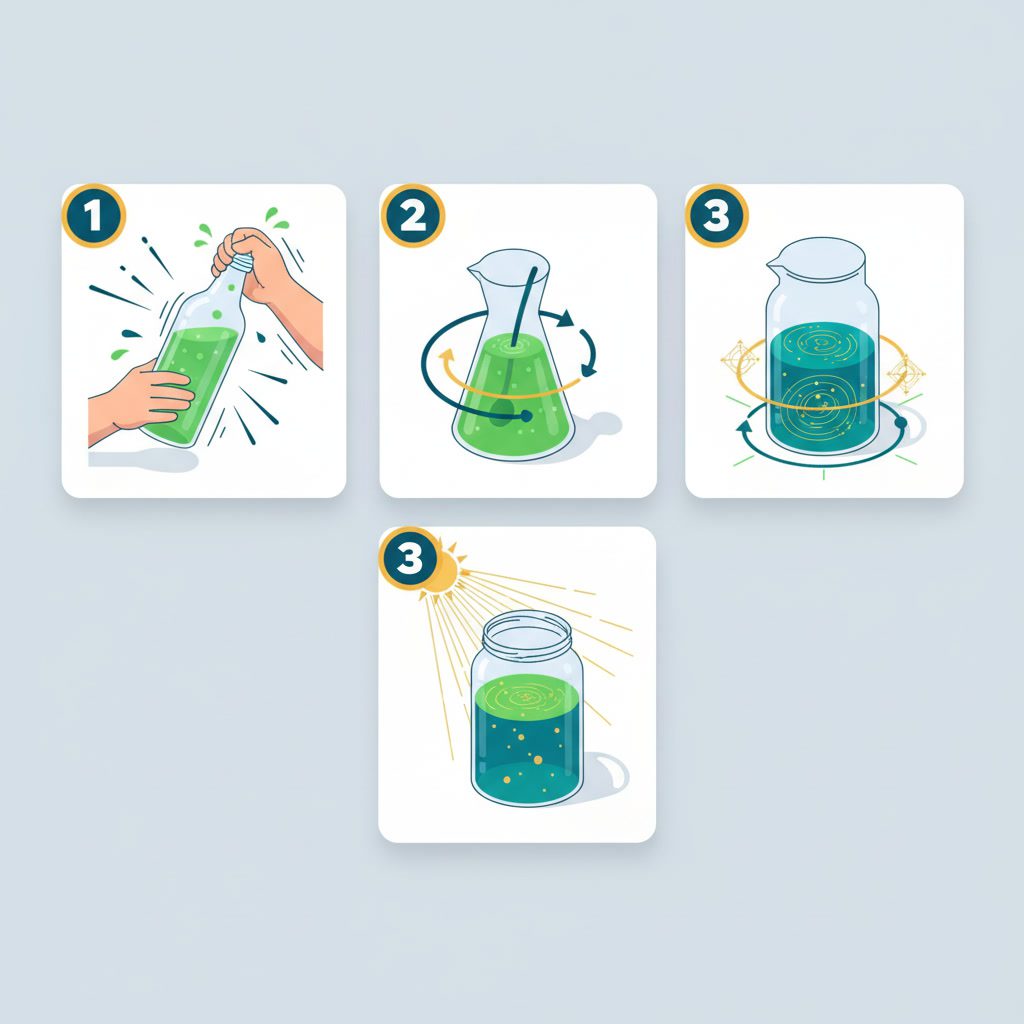 1

2

3

3