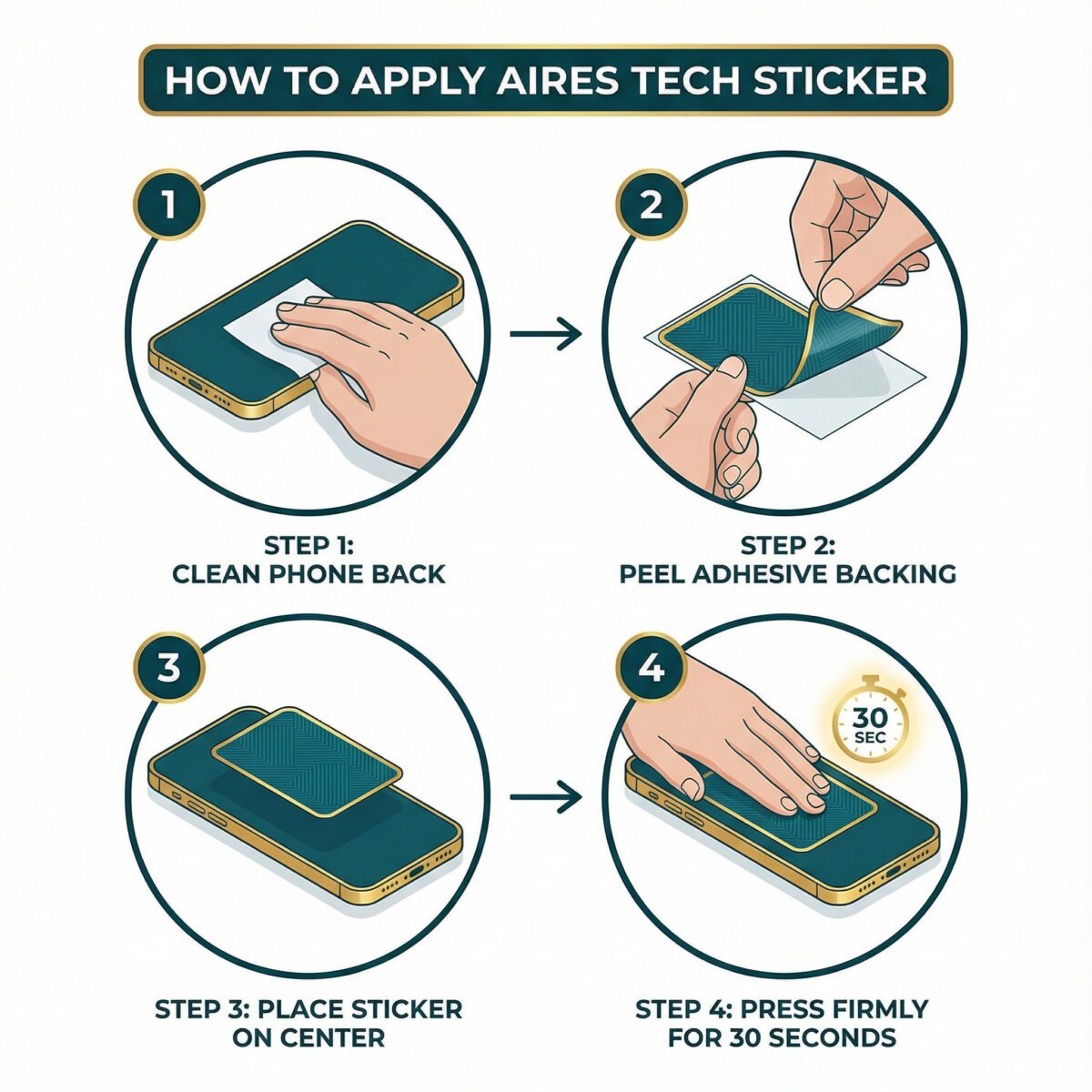 HOW TO APPLY AIRES TECH STICKER

1

STEP 1: CLEAN PHONE BACK

2

STEP 2: PEEL ADHESIVE BACKING

3

STEP 3: PLACE STICKER ON CENTER

4

30 SEC

STEP 4: PRESS FIRMLY FOR 30 SECONDS