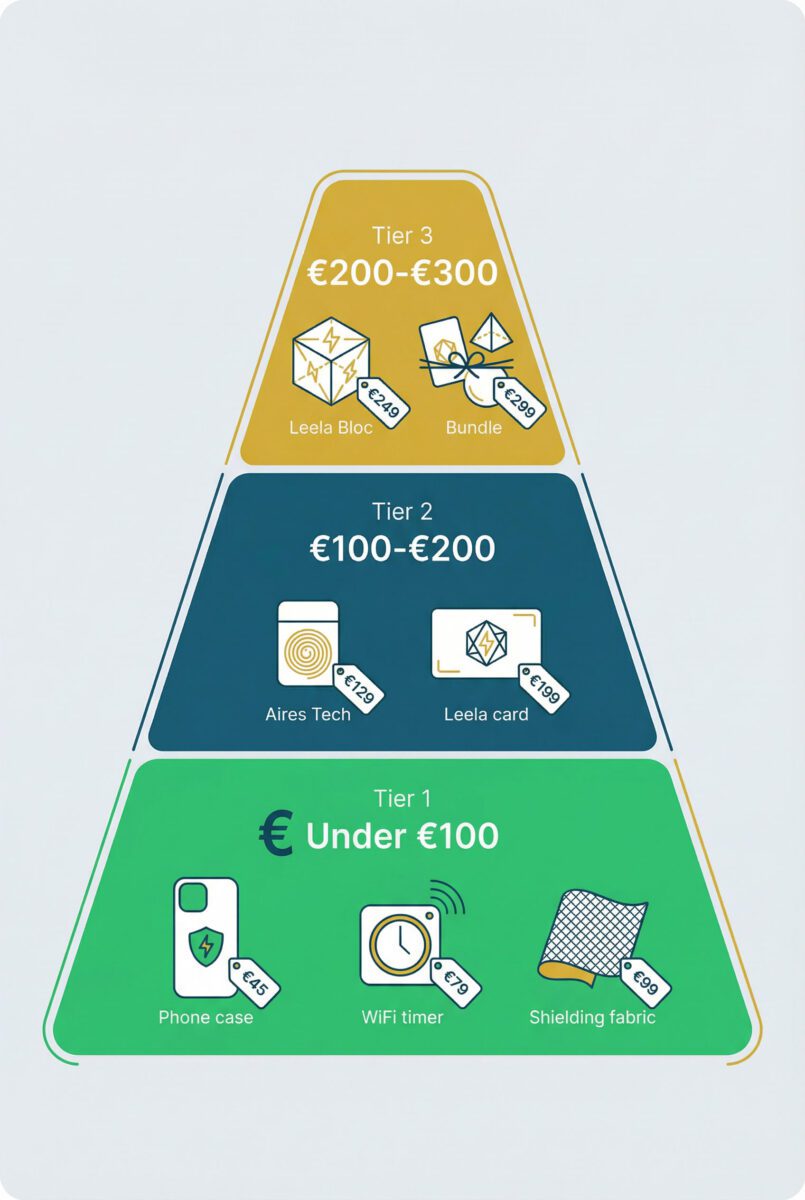 Tier 3
€200-€300

€249
Leela Bloc

€299
Bundle

Tier 2
€100-€200

€129
Aires Tech

€199
Leela card

Tier 1
€ Under €100

€45
Phone case

€79
WiFi timer

€99
Shielding fabric